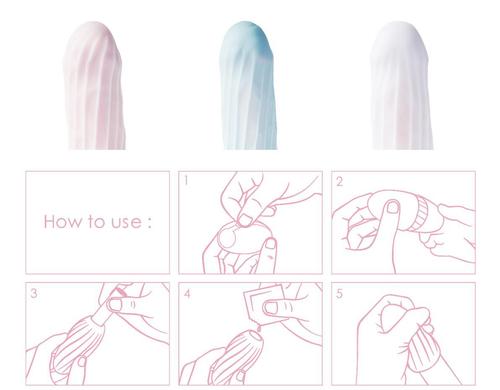 How to use :

1

2

3

4

5